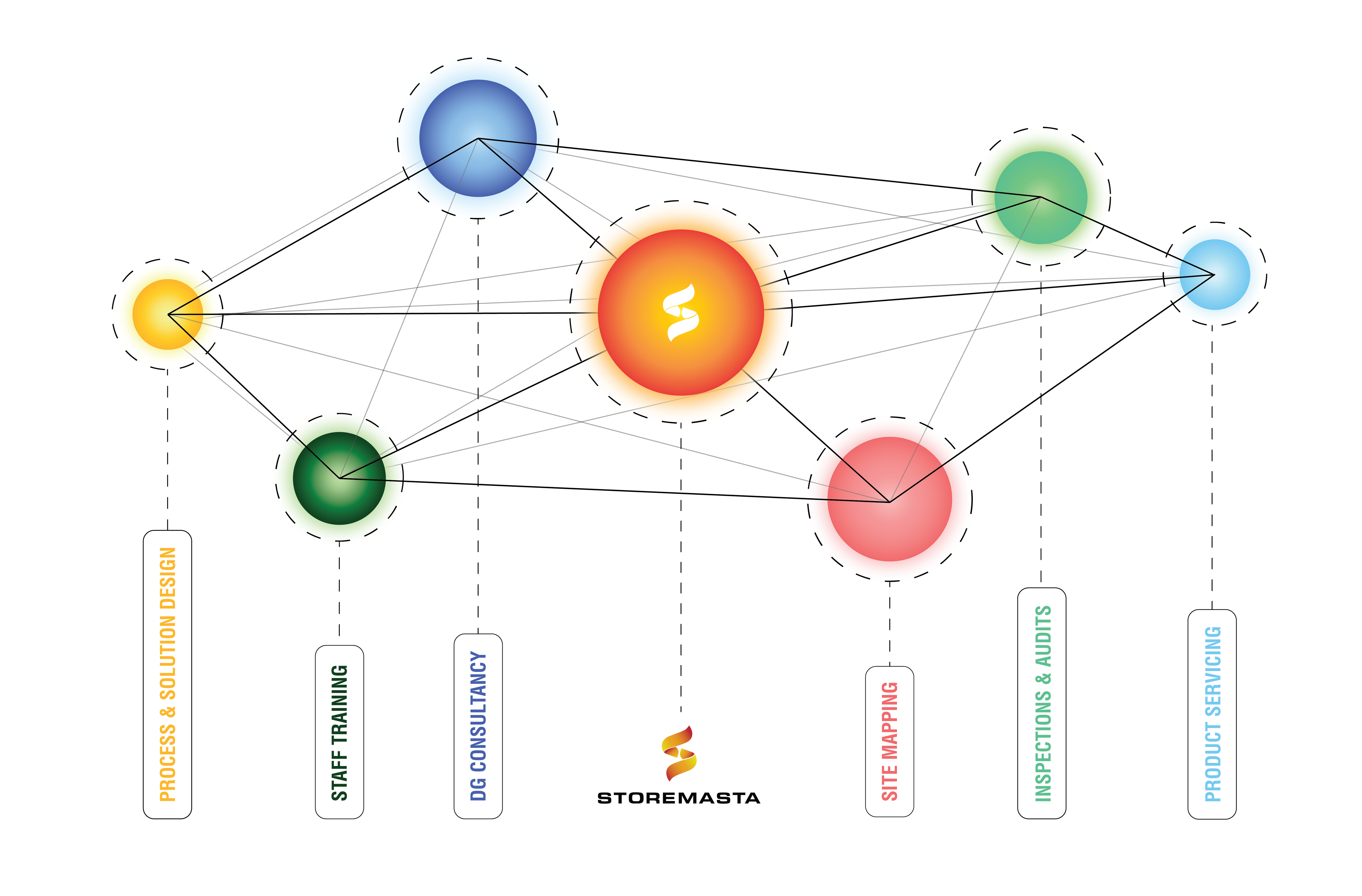 PROCESS & SOLUTION DESIGN

STAFF TRAINING

DG CONSULTANCY

STOREMASTA

SITE MAPPING

INSPECTIONS & AUDITS

PRODUCT SERVICING